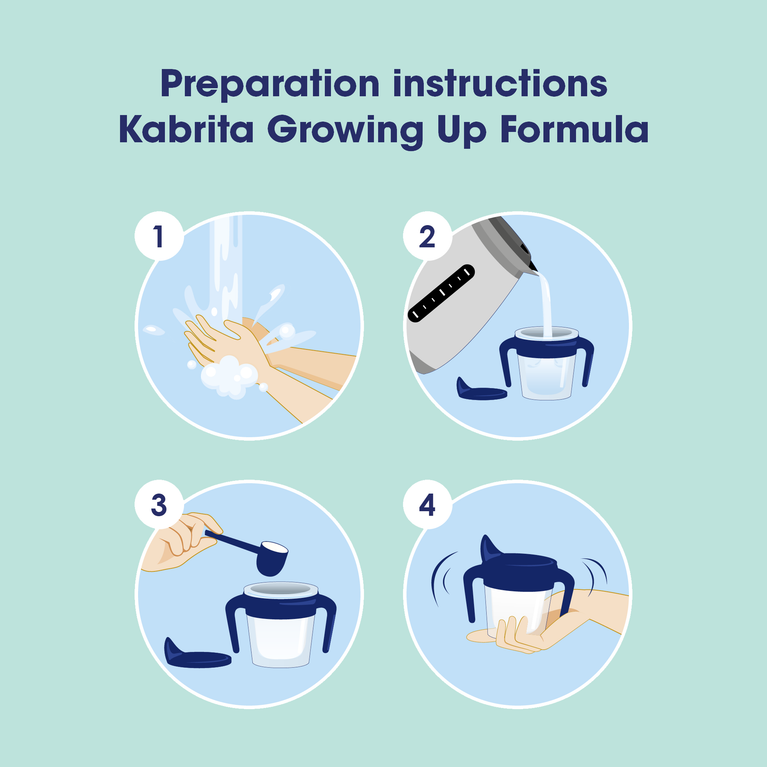 Preparation instructions
Kabrita Growing Up Formula

1

2

3

4